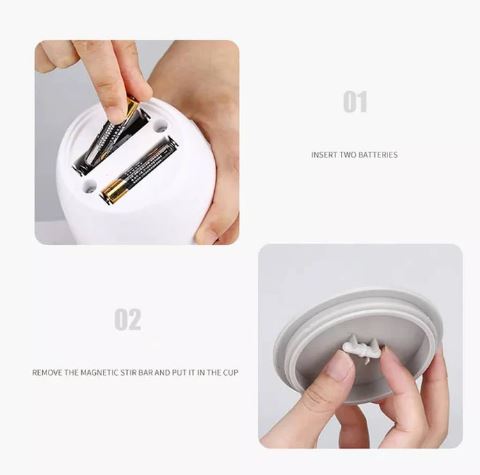 01

INSERT TWO BATTERIES

02

REMOVE THE MAGNETIC STIR BAR AND PUT IT IN THE CUP