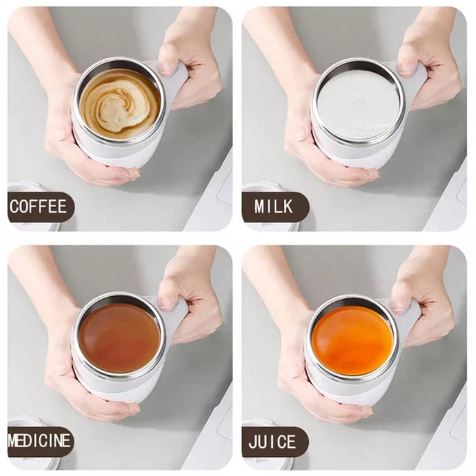 COFFEE

MILK

MEDICINE

JUICE